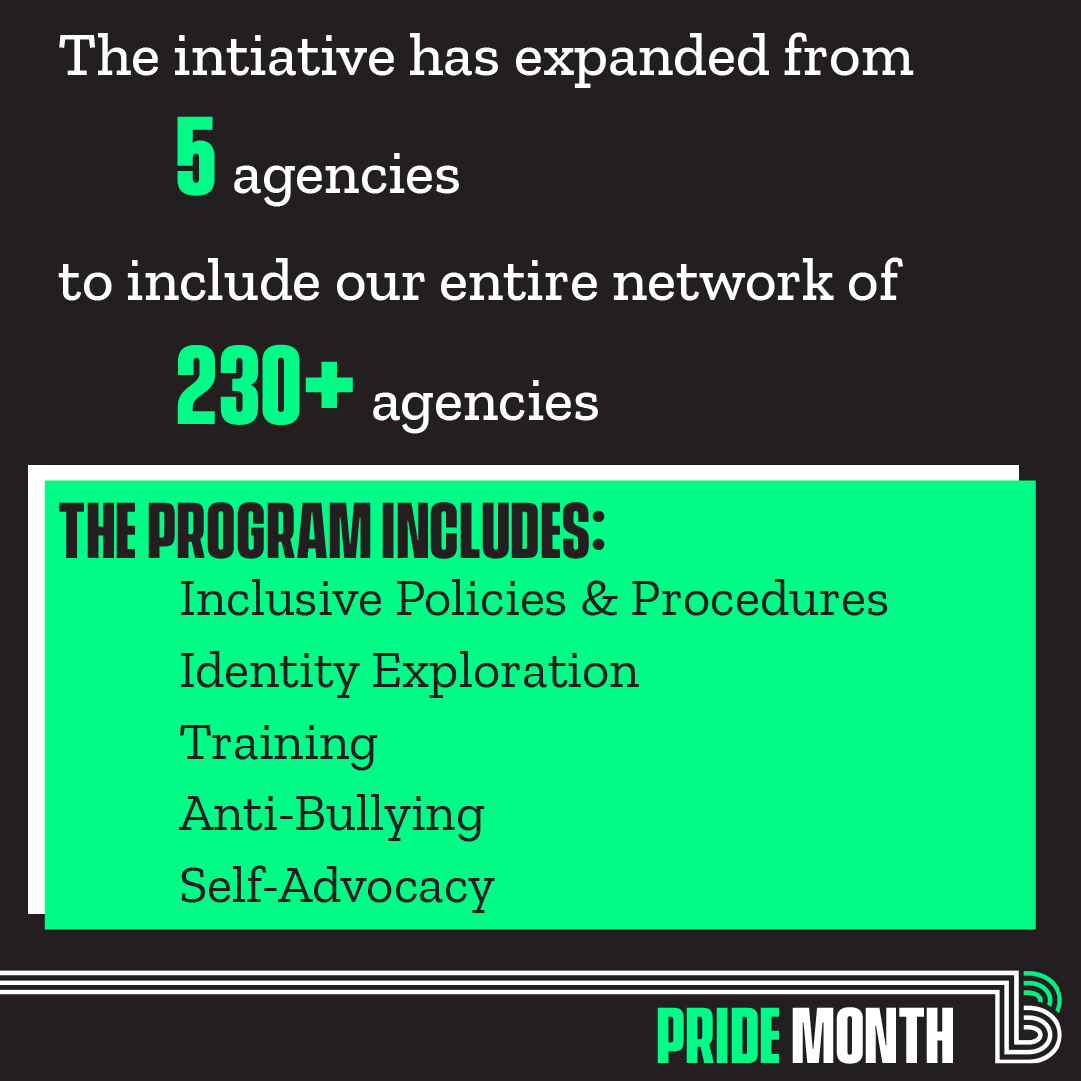 The intiative has expanded from

5 agencies

to include our entire network of

230+ agencies

THE PROGRAM INCLUDES:

Inclusive Policies & Procedures

Identity Exploration

Training

Anti-Bullying

Self-Advocacy

PRIDE MONTH